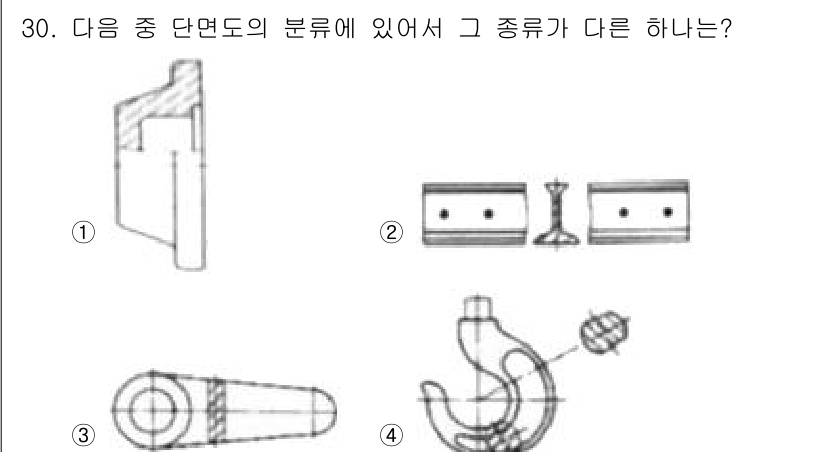 30. 다음 중 단면도의 분류에 있어서 그 종류가 다른 하나는?

①

②

③

④