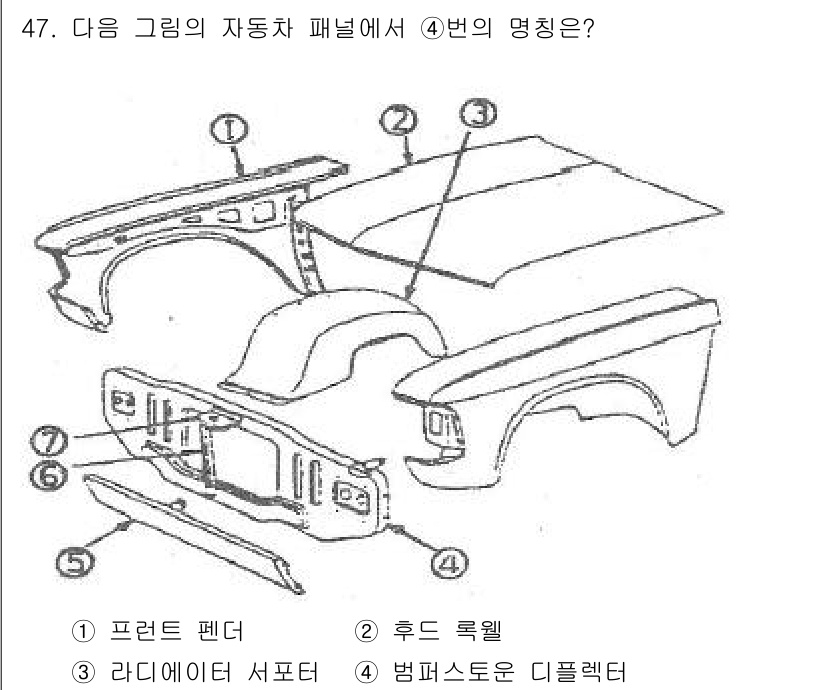 47. 다음 그림의 자동차 패널에서 ④번의 명칭은?

①

②

③

⑦

⑥

⑤

④

① 프런트 펜더 ② 후드 록웰

③ 라디에이터 서포터 ④ 범퍼스토운 디플렉터