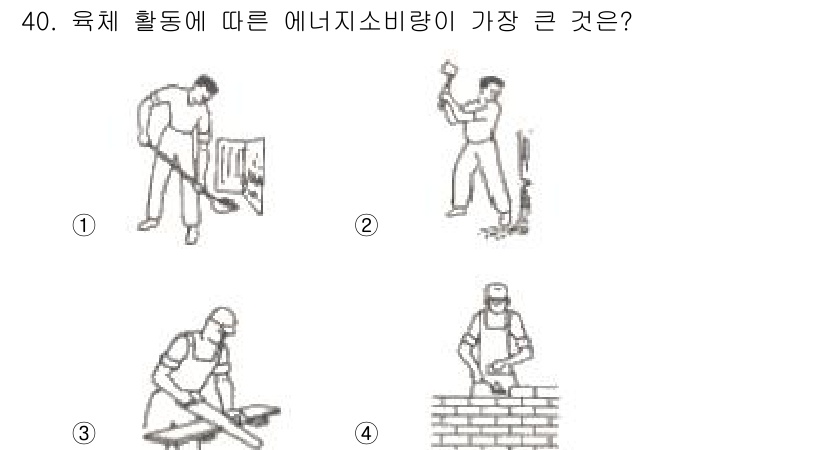 40. 육체 활동에 따른 에너지소비량이 가장 큰 것은?

①

②

③

④