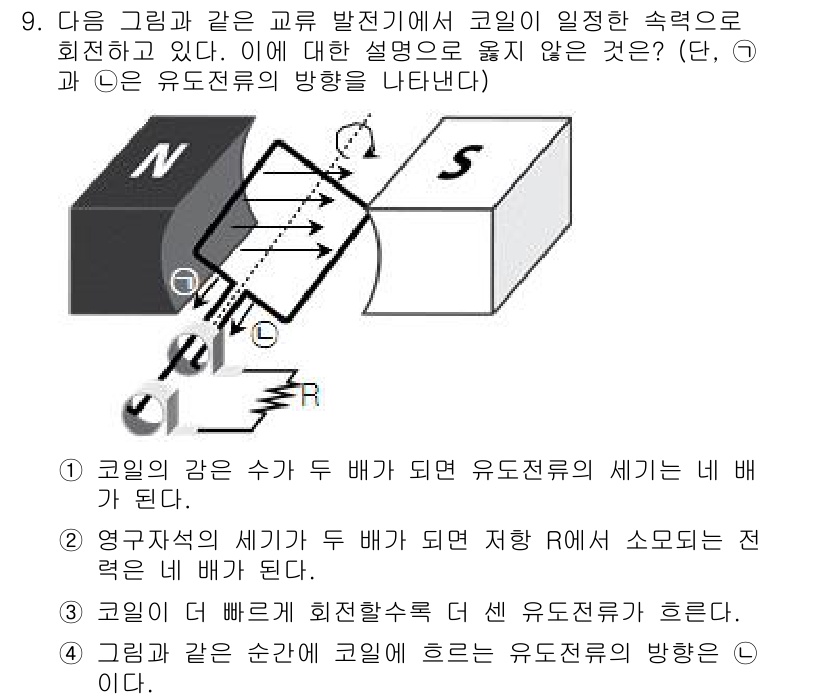 9. 다음 그림과 같은 교류 발전기에서 코일이 일정한 속력으로 회전하고 있다. 이에 대한 설명으로 옳지 않은 것은? (단, ㉠과 ㉡은 유도전류의 방향을 나타낸다)

N

S

㉠

㉡

R

① 코일의 감은 수가 두 배가 되면 유도전류의 세기는 네 배가 된다.

② 영구자석의 세기가 두 배가 되면 저항 R에서 소모되는 전력은 네 배가 된다.

③ 코일이 더 빠르게 회전할수록 더 센 유도전류가 흐른다.

④ 그림과 같은 순간에 코일에 흐르는 유도전류의 방향은 ㉡이다.