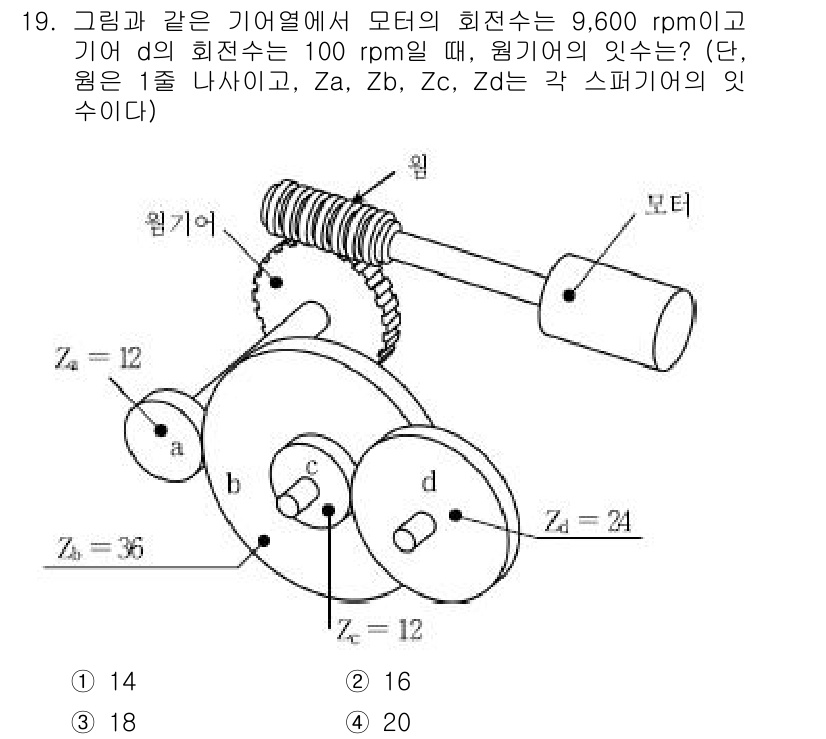 19. 그림과 같은 기어열에서 모터의 회전수는 9,600 rpm이고 기어 d의 회전수는 100 rpm일 때, 웜기어의 잇수는? (단, 웜은 1줄 나사이고, Za, Zb, Zc, Zd는 각 스퍼기어의 잇수이다)

웜
웜기어
모터
$Z_a = 12$
a
b
c
d
$Z_d = 24$
$Z_b = 36$
$Z_c = 12$

① 14
② 16
③ 18
④ 20