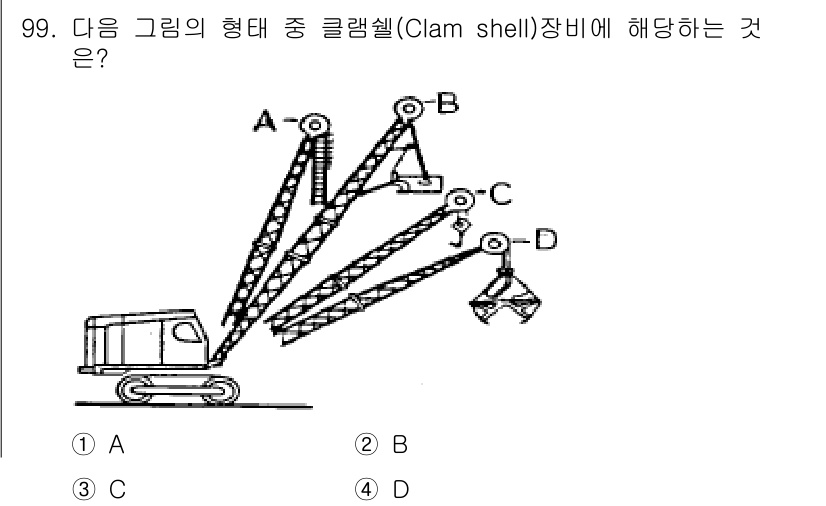 99. 다음 그림의 형태 중 클램쉘(Clam shell)장비에 해당하는 것은?

A
B
C
D

① A
② B
③ C
④ D