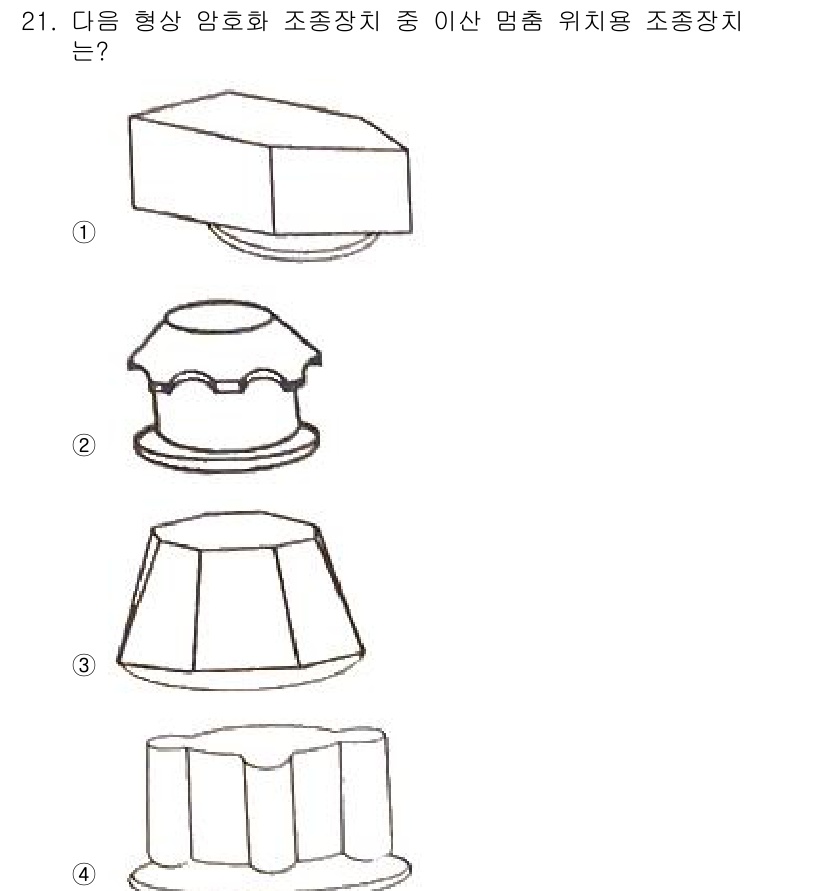 21. 다음 형상 암호화 조종장치 중 이산 멈춤 위치용 조종장치는?

①

②

③

④