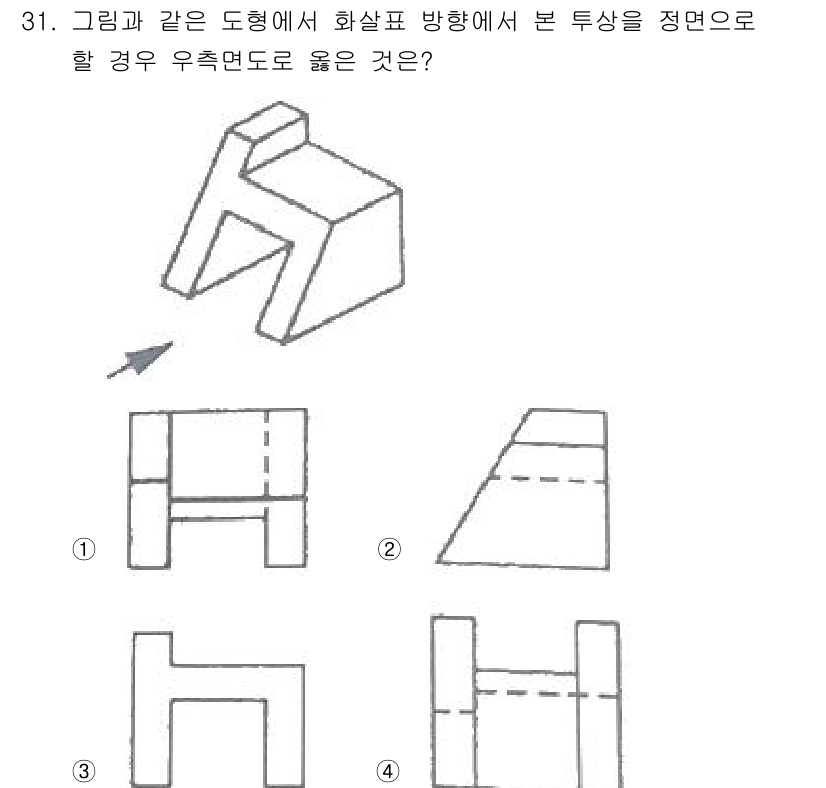 31. 그림과 같은 도형에서 화살표 방향에서 본 투상을 정면으로 할 경우 우측면도로 옳은 것은?

①

②

③

④