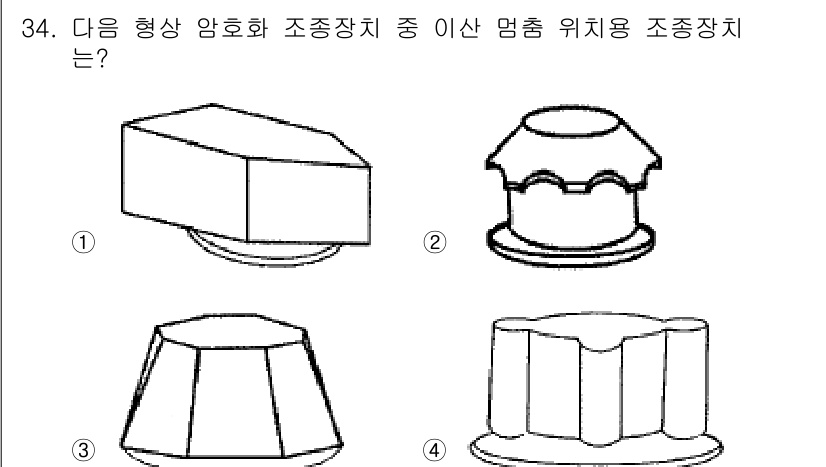 34. 다음 형상 암호화 조종장치 중 이산 멈춤 위치용 조종장치는?

①

②

③

④