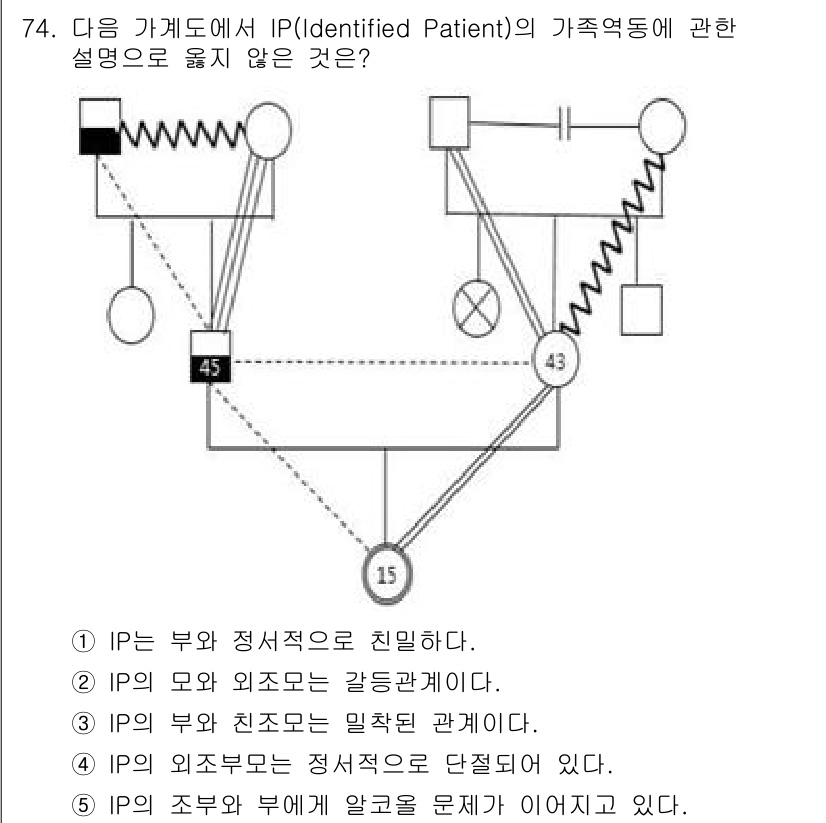 74. 다음 가계도에서 IP(Identified Patient)의 가족역동에 관한 설명으로 옳지 않은 것은?

45

43

15

① IP는 부와 정서적으로 친밀하다.
② IP의 모와 외조모는 갈등관계이다.
③ IP의 부와 친조모는 밀착된 관계이다.
④ IP의 외조부모는 정서적으로 단절되어 있다.
⑤ IP의 조부와 부에게 알코올 문제가 이어지고 있다.